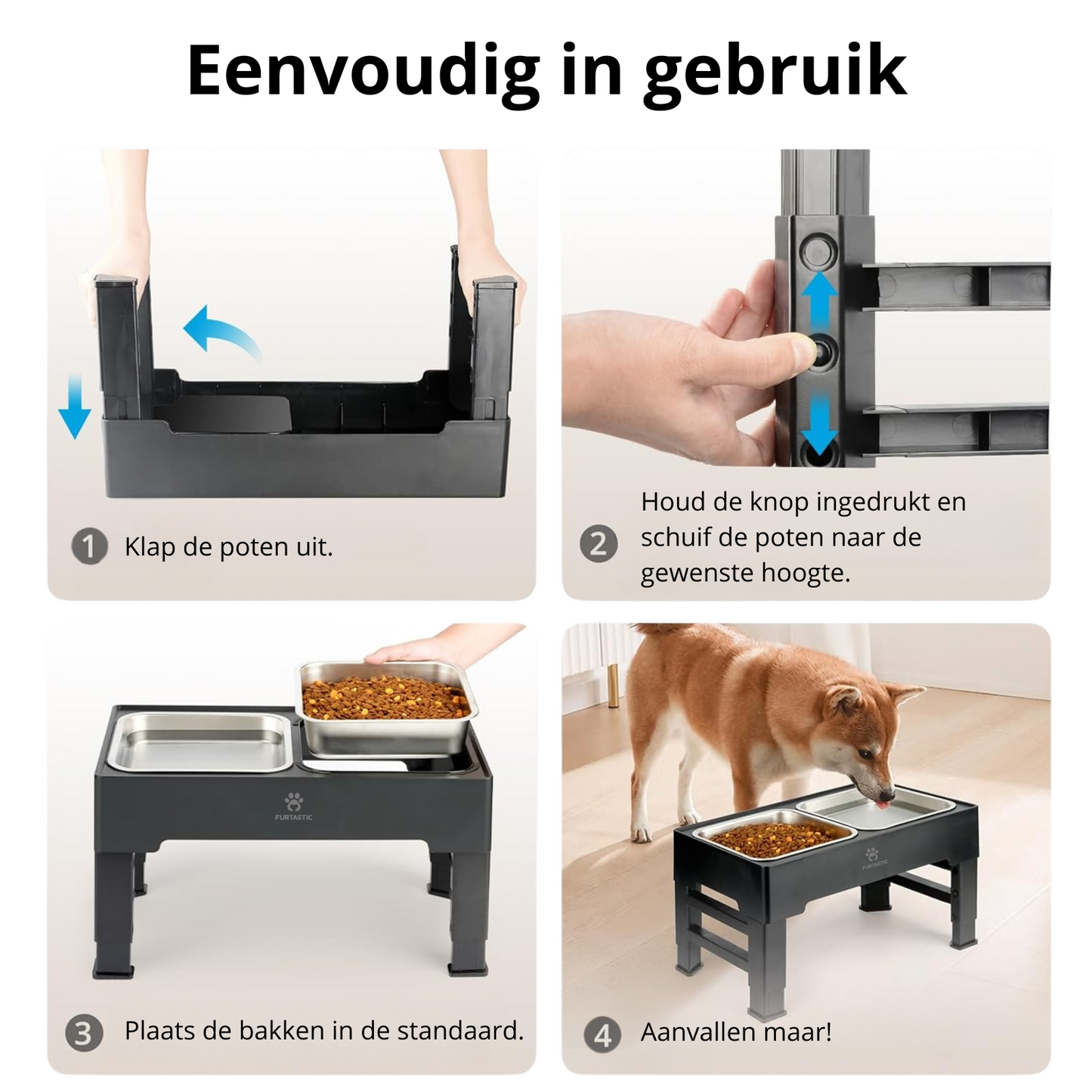 Eenvoudig in gebruik

1 Klap de poten uit.

2 Houd de knop ingedrukt en schuif de poten naar de gewenste hoogte.

FURTASTIC

3 Plaats de bakken in de standaard.

FURTASTIC

4 Aanvallen maar!