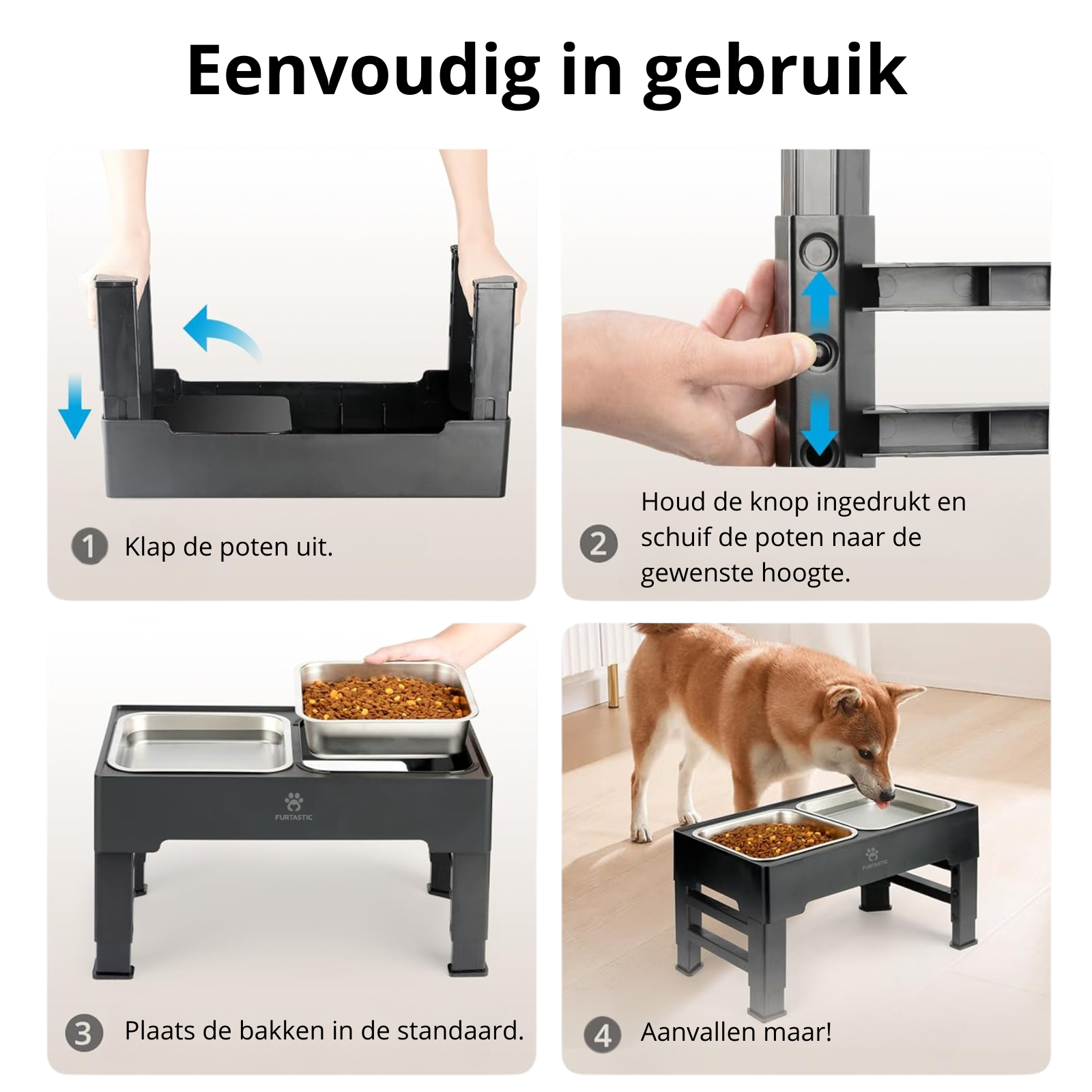 Eenvoudig in gebruik

1 Klap de poten uit.

2 Houd de knop ingedrukt en schuif de poten naar de gewenste hoogte.

FURTASTIC

3 Plaats de bakken in de standaard.

FURTASTIC

4 Aanvallen maar!