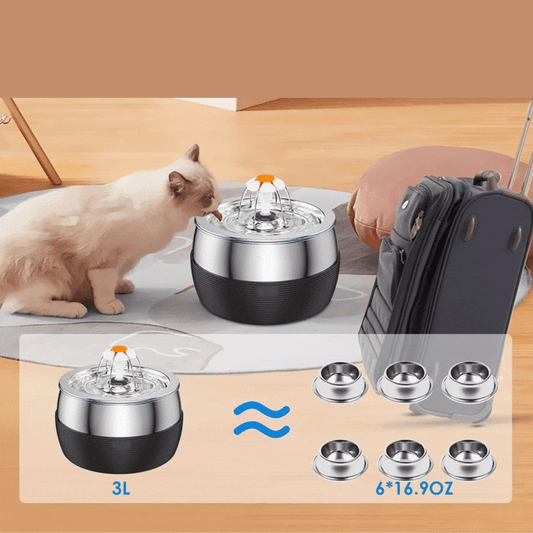 3L

6*16.9OZ