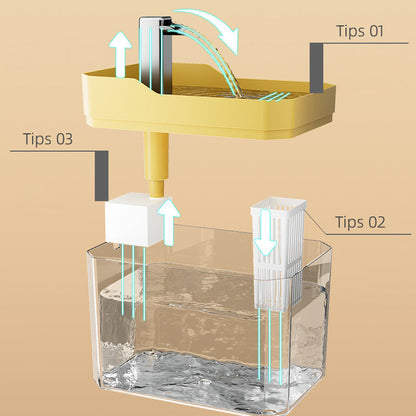 Tips 01

Tips 03

Tips 02